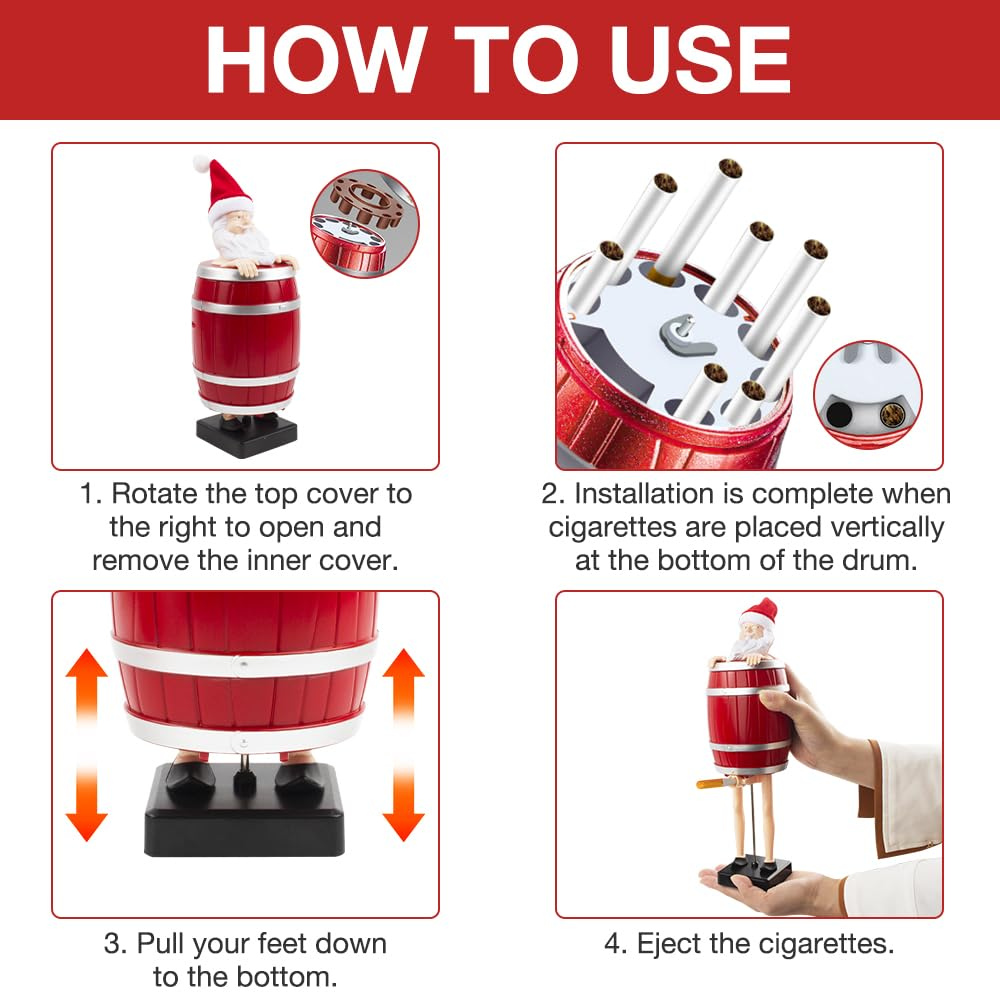 HOW TO USE

1. Rotate the top cover to the right to open and remove the inner cover.

2. Installation is complete when cigarettes are placed vertically at the bottom of the drum.

3. Pull your feet down to the bottom.

4. Eject the cigarettes.